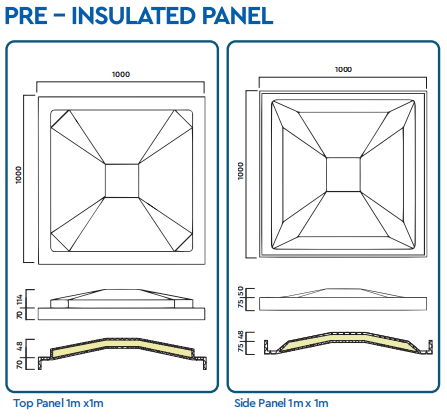 PRE – INSULATED PANEL

1000

1000

114

70

48

70

Top Panel 1m x1m

1000

1000

50

75

48

75

Side Panel 1m x 1m